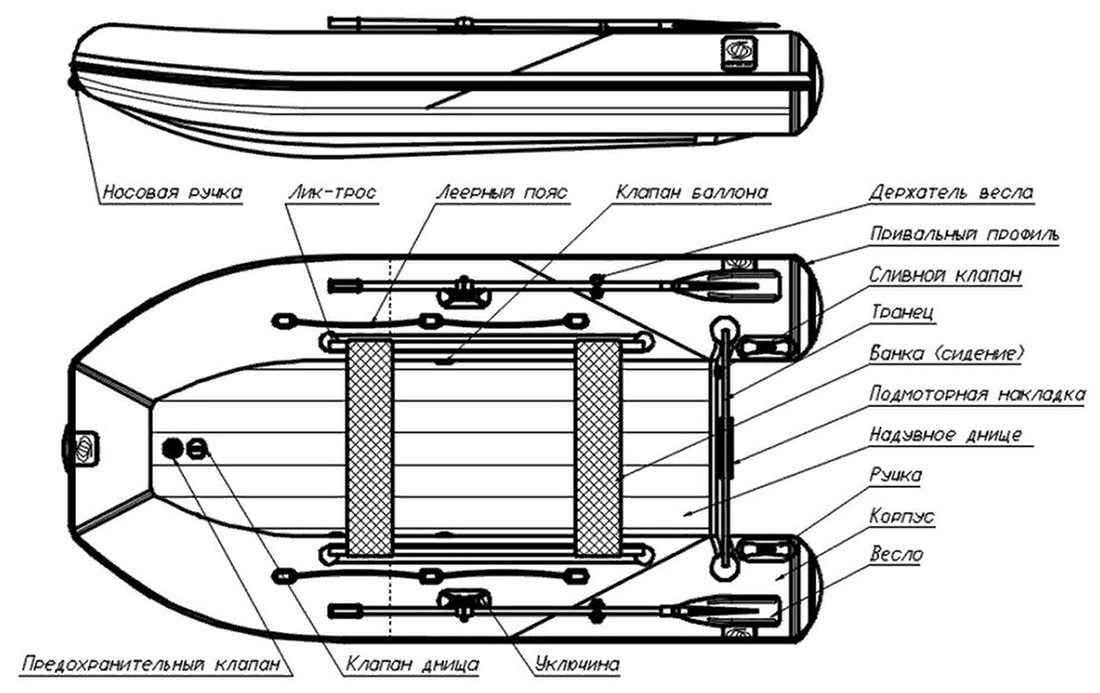 Носовая ручка
Лик-трос
Леерный пояс
Клапан баллона
Держатель весла
Привальный профиль
Сливной клапан
Транец
Банка (сидение)
Подмоторная накладка
Надувное днище
Ручка
Корпус
Весло
Предохранительный клапан
Клапан днища
Уключина